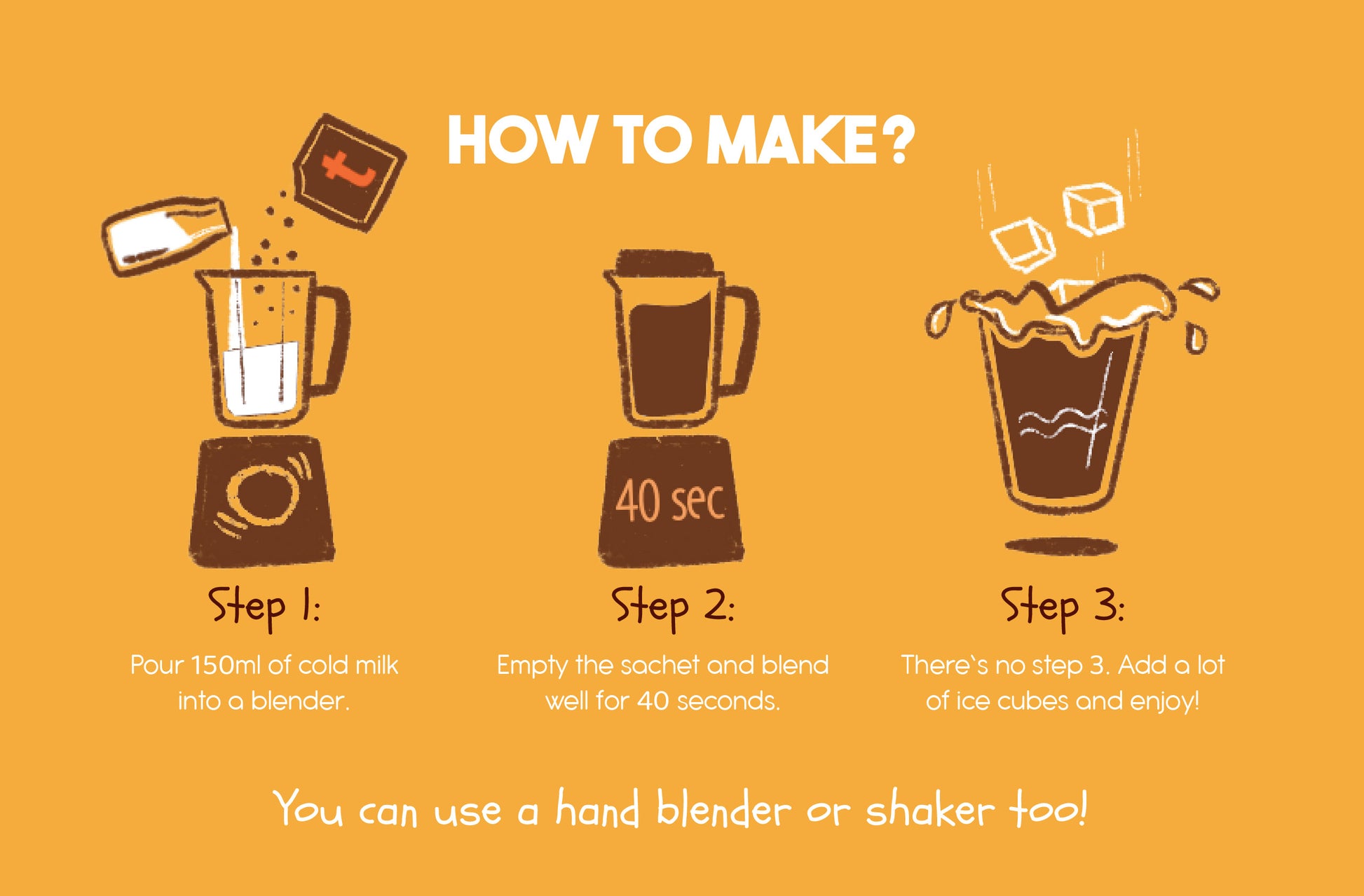 HOW TO MAKE?

t

40 sec

Step 1:

Pour 150ml of cold milk into a blender.

Step 2:

Empty the sachet and blend well for 40 seconds.

Step 3:

There`s no step 3. Add a lot of ice cubes and enjoy!

You can use a hand blender or shaker too!