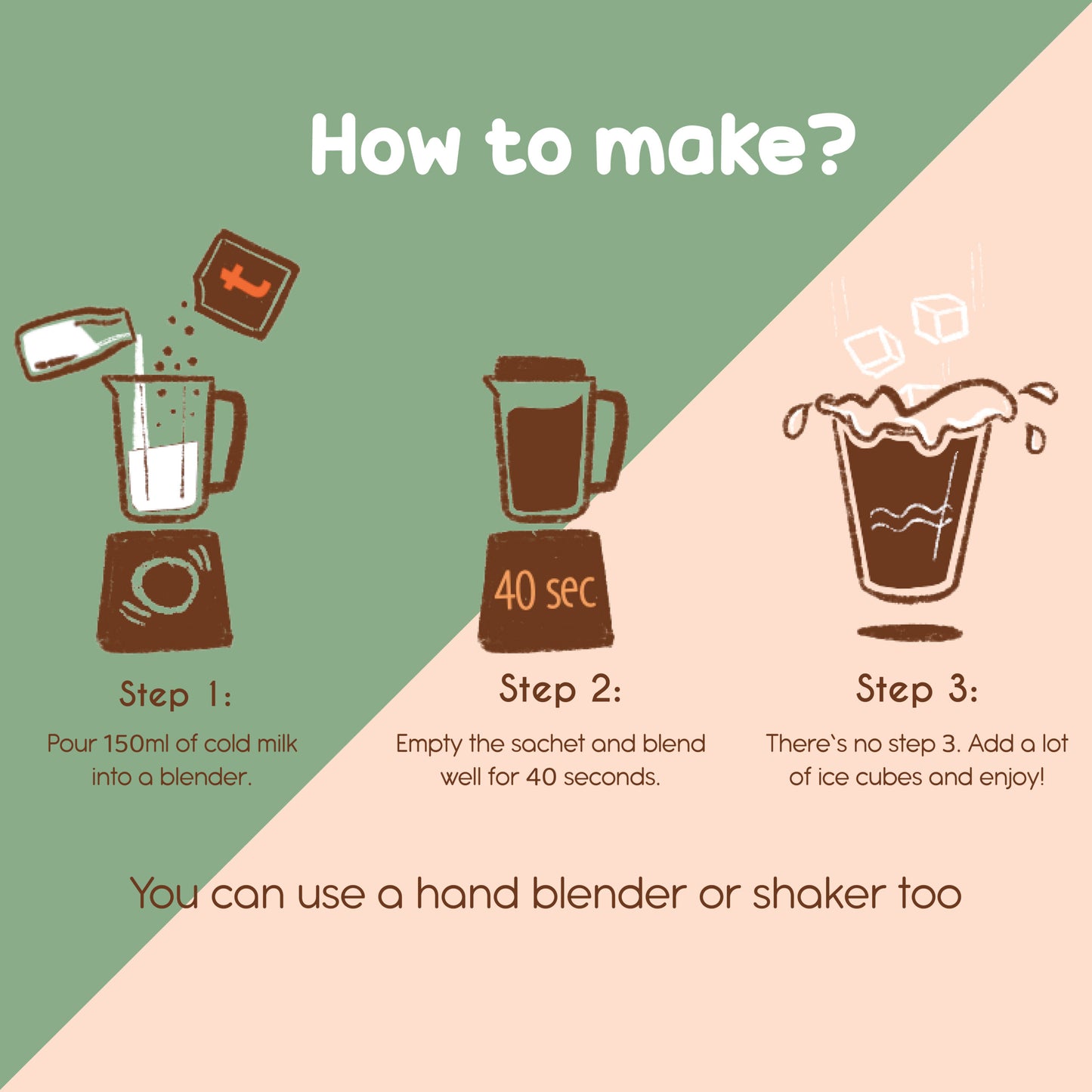 How to make?

t

40 sec

Step 1:

Pour 150ml of cold milk into a blender.

Step 2:

Empty the sachet and blend well for 40 seconds.

Step 3:

There`s no step 3. Add a lot of ice cubes and enjoy!

You can use a hand blender or shaker too