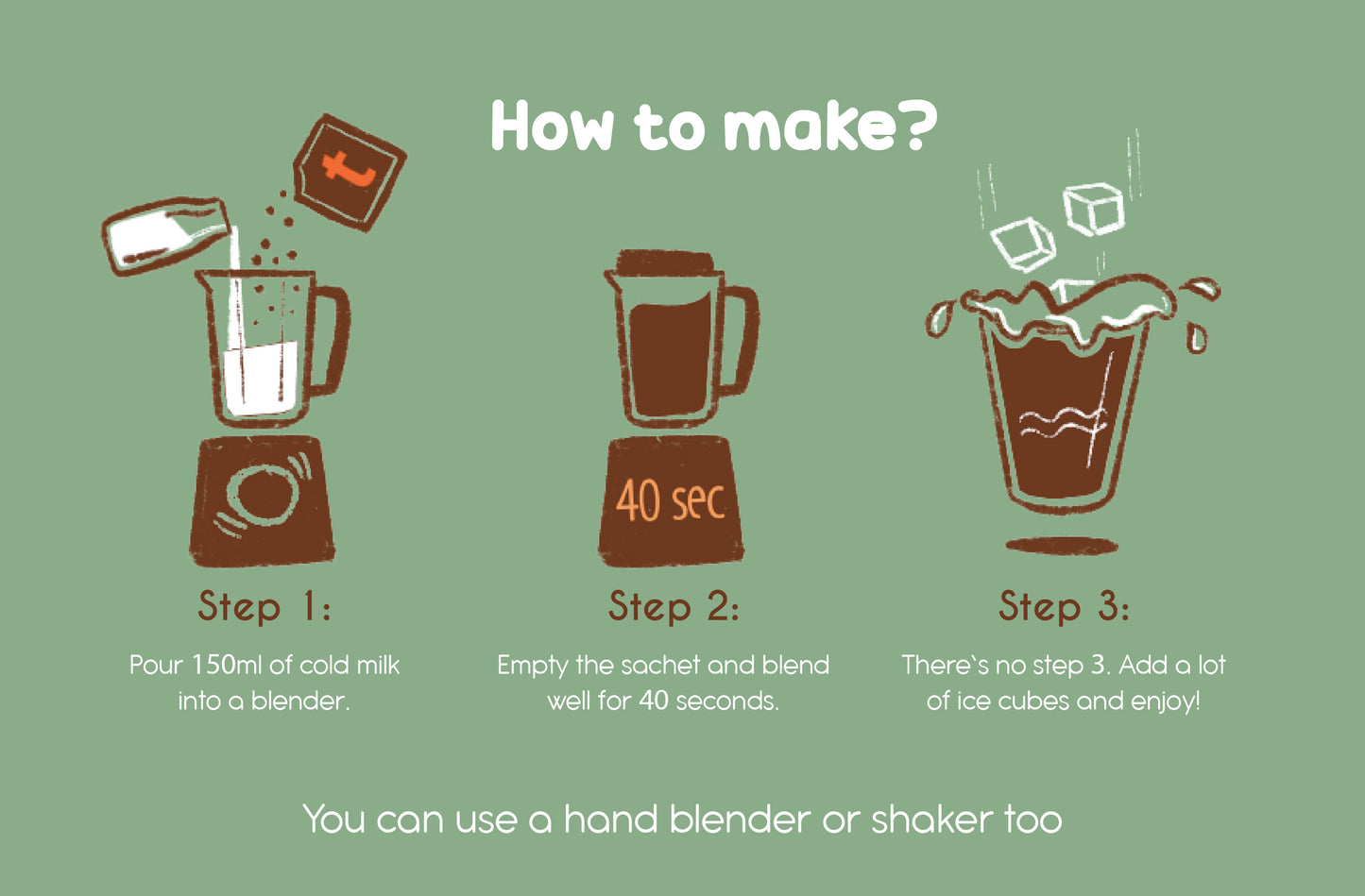 How to make?

t

40 sec

Step 1:

Pour 150ml of cold milk into a blender.

Step 2:

Empty the sachet and blend well for 40 seconds.

Step 3:

There`s no step 3. Add a lot of ice cubes and enjoy!

You can use a hand blender or shaker too