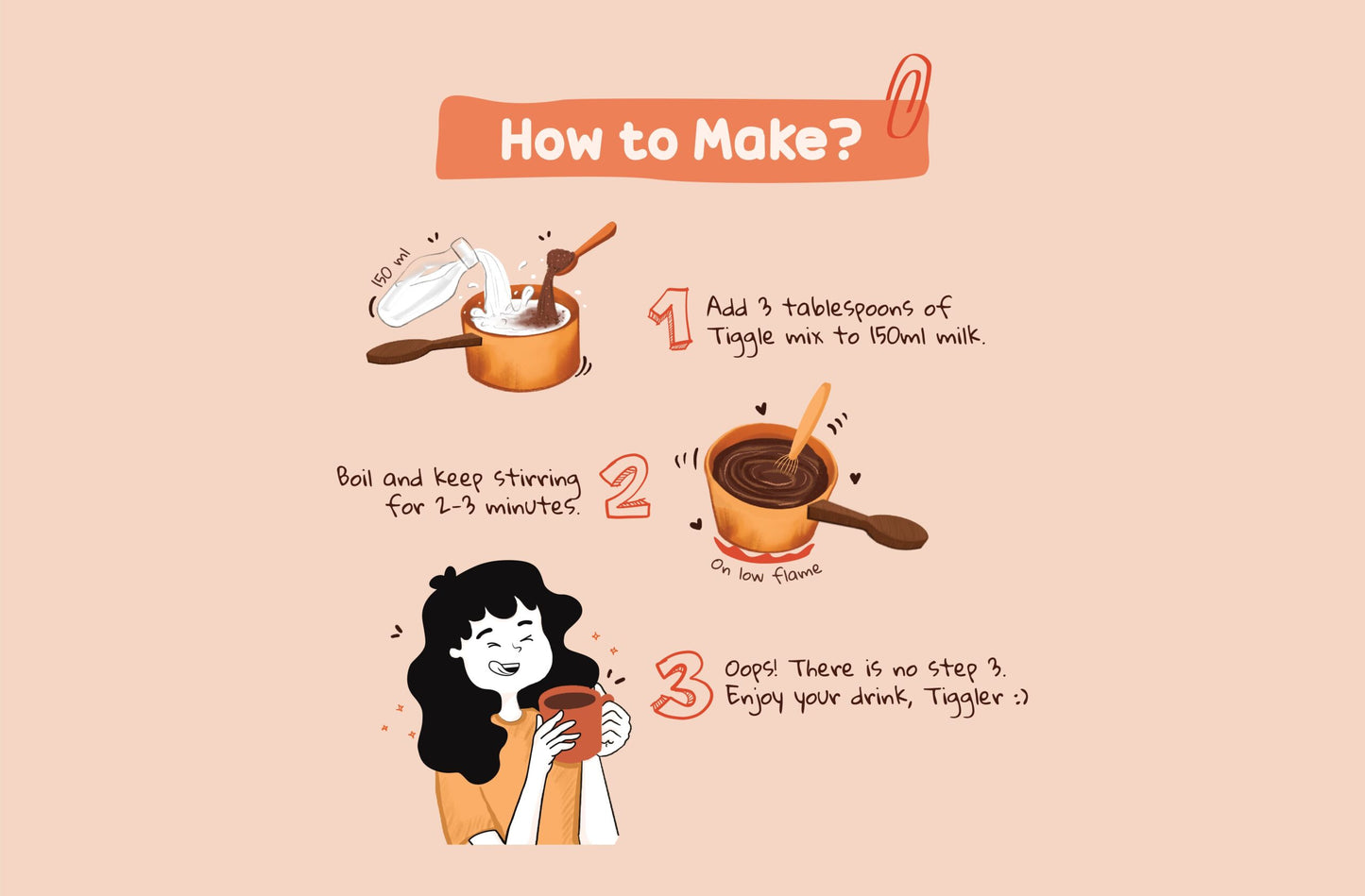 How to Make?

150 ml

1 Add 3 tablespoons of Tiggle mix to 150ml milk.

Boil and keep stirring for 2-3 minutes. 2

On low flame

3 Oops! There is no step 3. Enjoy your drink, Tiggler :)