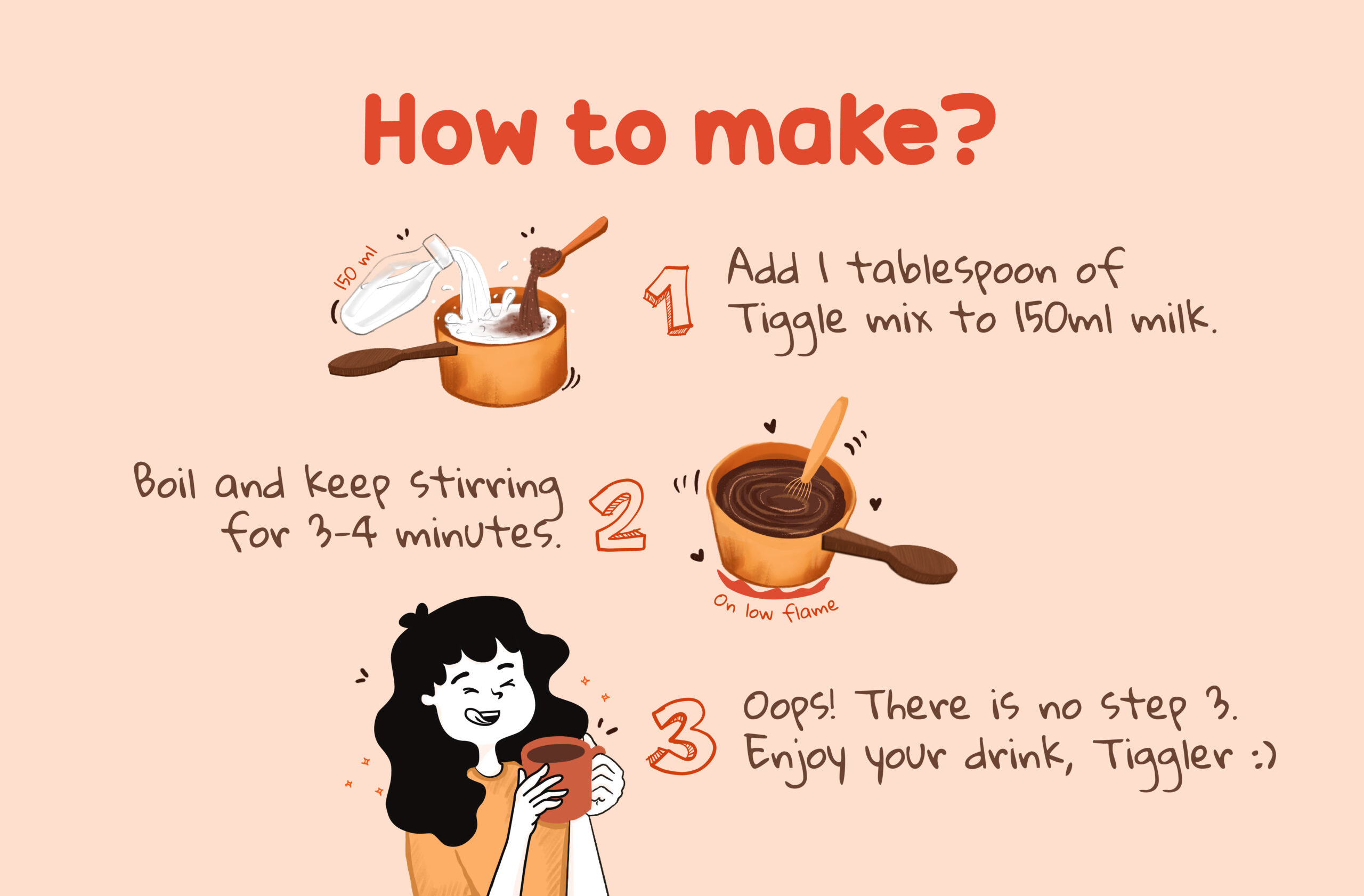 How to make?

150 ml

1 Add 1 tablespoon of Tiggle mix to 150ml milk.

Boil and keep stirring for 3-4 minutes. 2

On low flame

3 Oops! There is no step 3. Enjoy your drink, Tiggler :)