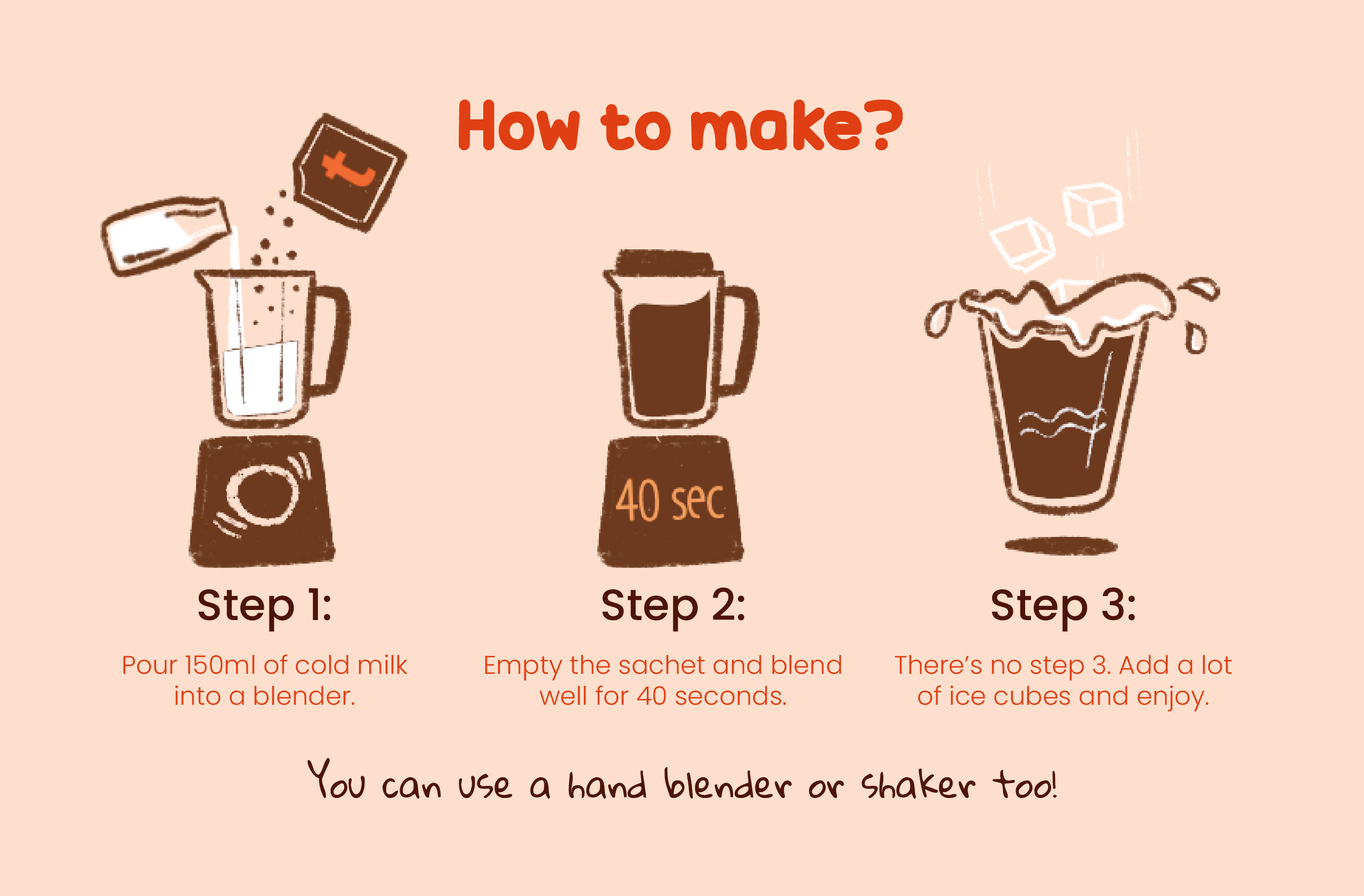 How to make?

t

40 sec

Step 1:

Pour 150ml of cold milk into a blender.

Step 2:

Empty the sachet and blend well for 40 seconds.

Step 3:

There's no step 3. Add a lot of ice cubes and enjoy.

You can use a hand blender or shaker too!